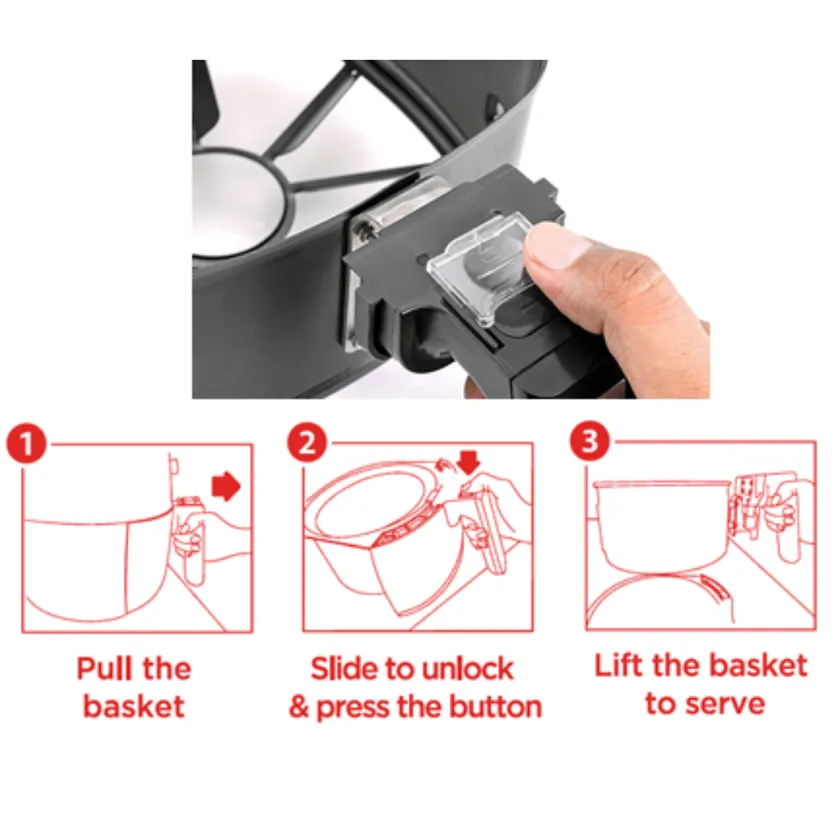 1

Pull the basket

2

Slide to unlock & press the button

3

Lift the basket to serve