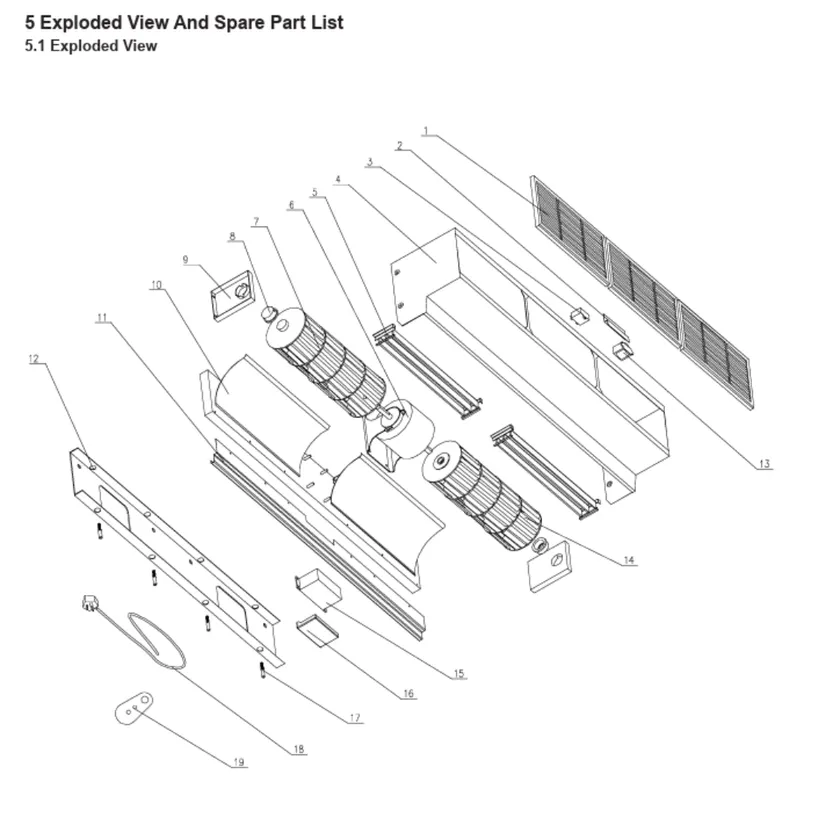 5 Exploded View And Spare Part List
5.1 Exploded View

1
2
3
4
5
6
7
8
9
10
11
12
13
14
15
16
17
18
19