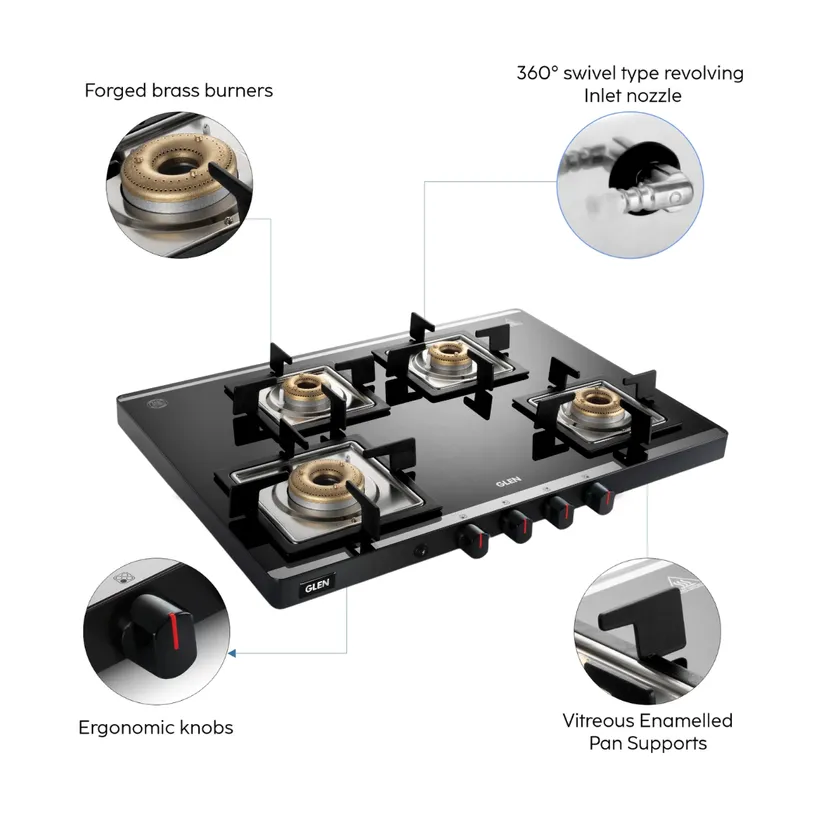 Forged brass burners

360° swivel type revolving Inlet nozzle

GLEN

GLEN

Ergonomic knobs

Vitreous Enamelled Pan Supports