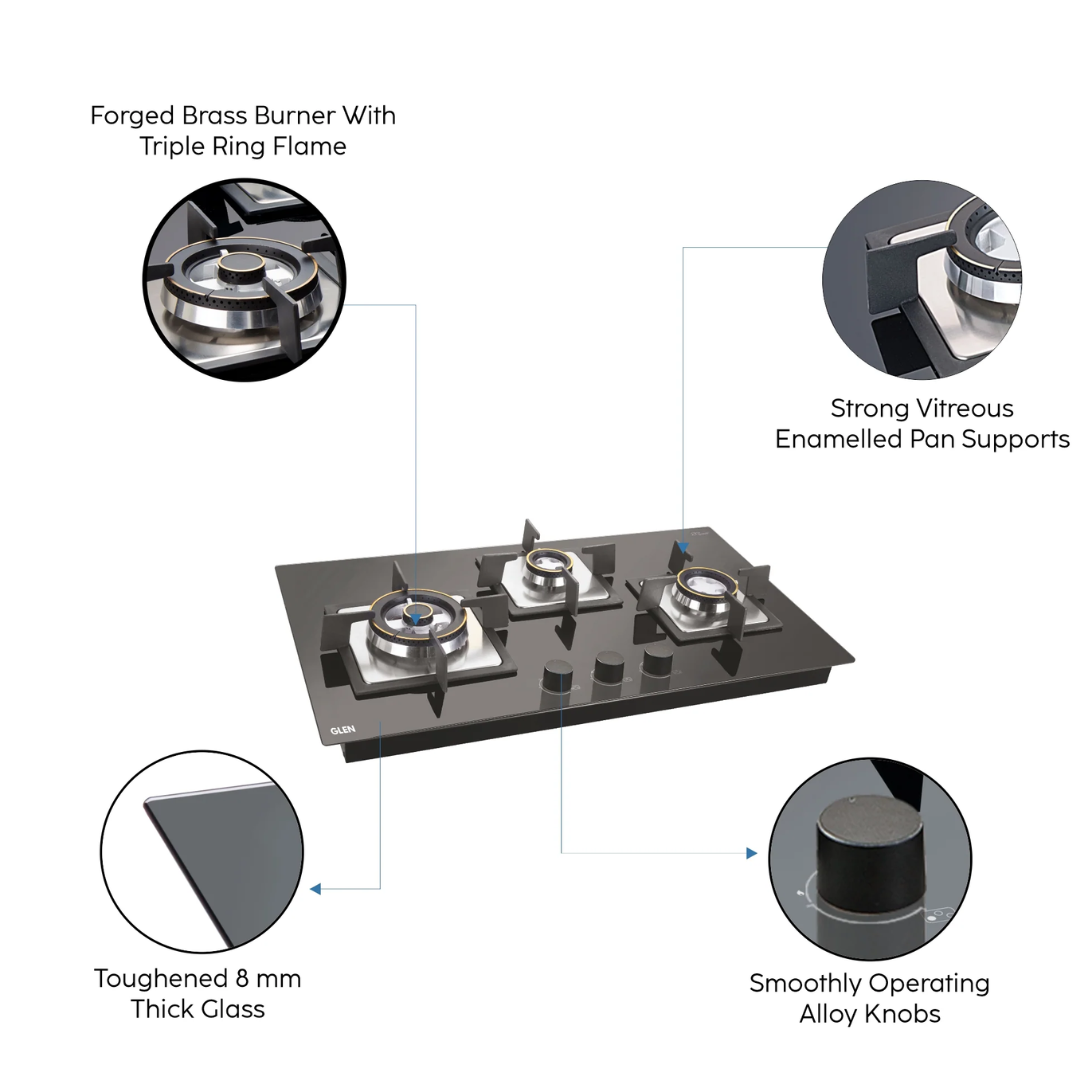 Forged Brass Burner With Triple Ring Flame

Strong Vitreous Enamelled Pan Supports

GLEN

Toughened 8 mm Thick Glass

Smoothly Operating Alloy Knobs